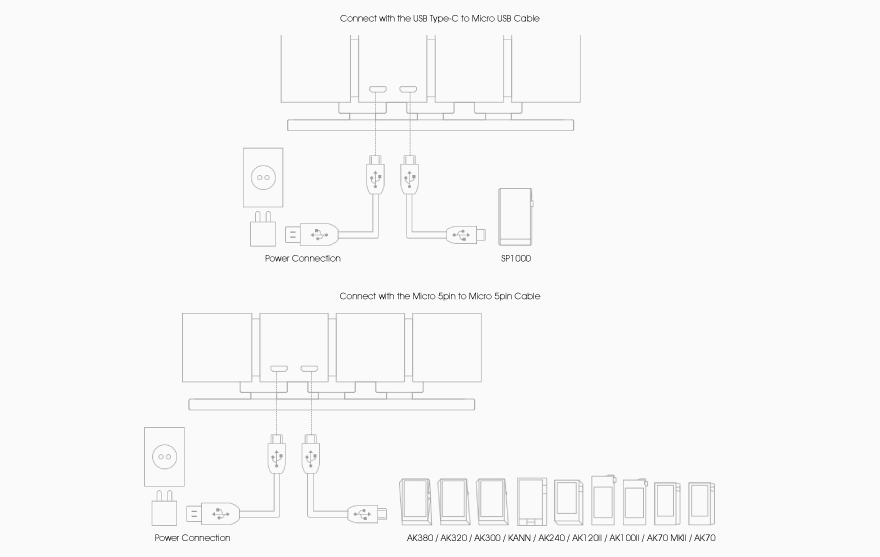 Connect with the USB Type-C to Micro USB Cable

Power Connection

SP1000

Connect with the Micro 5pin to Micro 5pin Cable

Power Connection

AK380 / AK320 / AK300 / KANN / AK240 / AK120II / AK100II / AK70 MKII / AK70