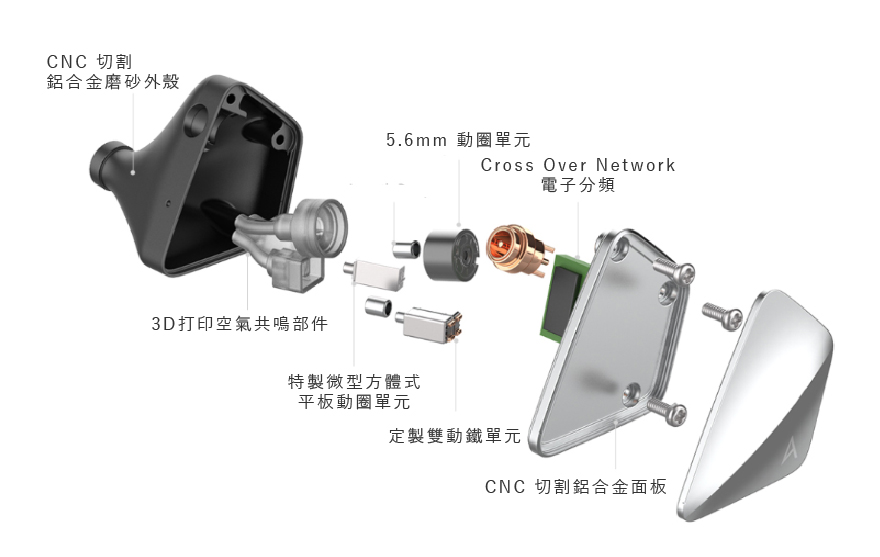 CNC 切割
鋁合金磨砂外殼

5.6mm 動圈單元

Cross Over Network
電子分頻

3D打印空氣共鳴部件

特製微型方體式
平板動圈單元

定製雙動鐵單元

CNC 切割鋁合金面板