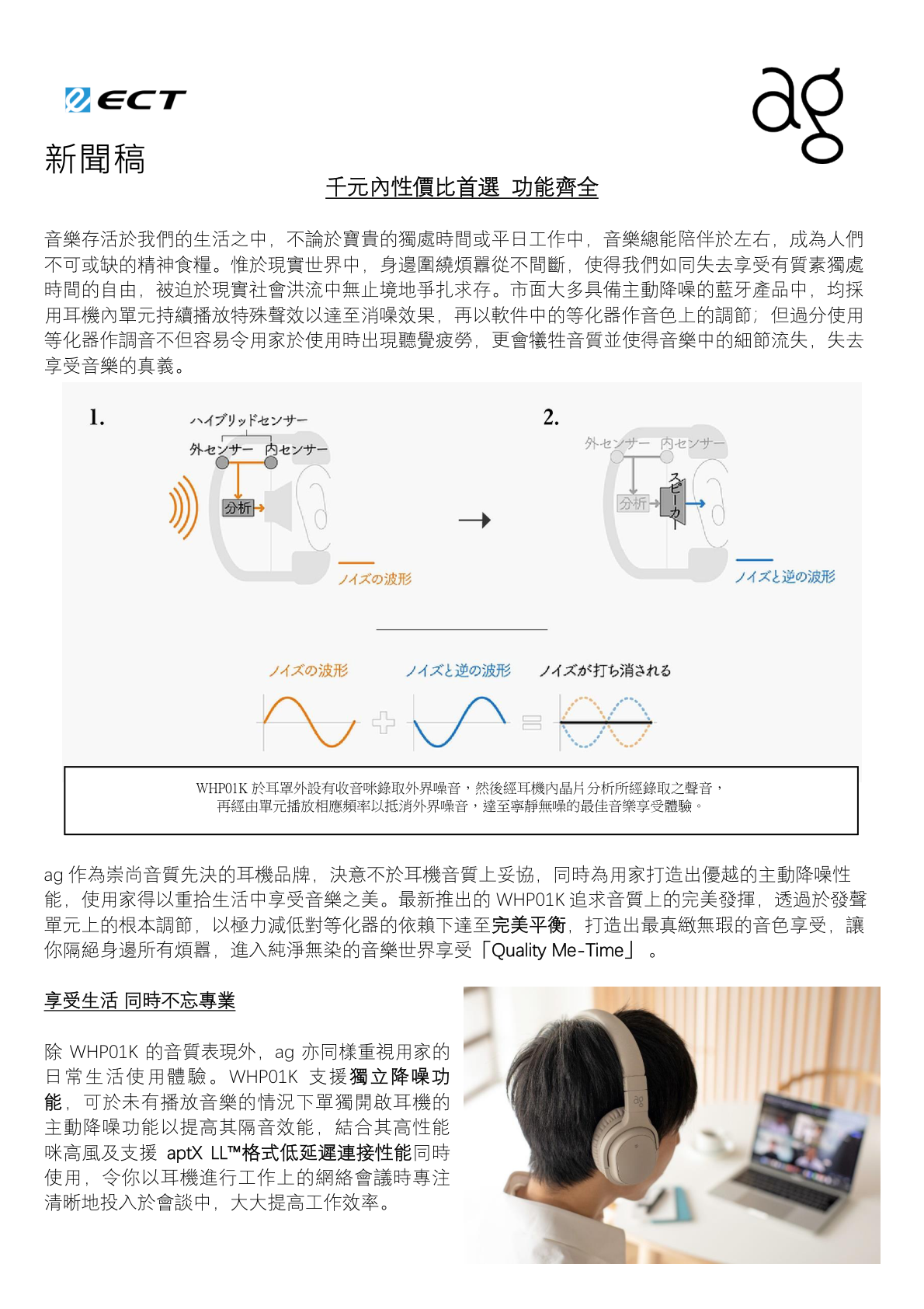 ECT

ag

新聞稿

千元內性價比首選 功能齊全

音樂存活於我們的生活之中，不論於寶貴的獨處時間或平日工作中，音樂總能陪伴於左右，成為人們不可或缺的精神食糧。惟於現實世界中，身邊圍繞煩囂從不間斷，使得我們如同失去享受有質素獨處時間的自由，被迫於現實社會洪流中無止境地爭扎求存。市面大多具備主動降噪的藍牙產品中，均採用耳機內單元持續播放特殊聲效以達至消噪效果，再以軟件中的等化器作音色上的調節；但過分使用等化器作調音不但容易令用家於使用時出現聽覺疲勞，更會犧牲音質並使得音樂中的細節流失，失去享受音樂的真義。

1.
ハイブリッドセンサー
外センサー 内センサー
分析
ノイズの波形

2.
外センサー 内センサー
分析
スピーカー
ノイズと逆の波形

ノイズの波形
ノイズと逆の波形
ノイズが打ち消される

WHP01K 於耳罩外設有收音咪錄取外界噪音，然後經耳機內晶片分析所經錄取之聲音，再經由單元播放相應頻率以抵消外界噪音，達至寧靜無噪的最佳音樂享受體驗。

ag 作為崇尚音質先決的耳機品牌，決意不於耳機音質上妥協，同時為用家打造出優越的主動降噪性能，使用家得以重拾生活中享受音樂之美。最新推出的 WHP01K 追求音質上的完美發揮，透過於發聲單元上的根本調節，以極力減低對等化器的依賴下達至完美平衡，打造出最真緻無瑕的音色享受，讓你隔絕身邊所有煩囂，進入純淨無染的音樂世界享受「Quality Me-Time」。

享受生活 同時不忘專業

除 WHP01K 的音質表現外，ag 亦同樣重視用家的日常生活使用體驗。WHP01K 支援獨立降噪功能，可於未有播放音樂的情況下單獨開啟耳機的主動降噪功能以提高其隔音效能，結合其高性能咪高風及支援 aptX LL™格式低延遲連接性能同時使用，令你以耳機進行工作上的網絡會議時專注清晰地投入於會談中，大大提高工作效率。

ag